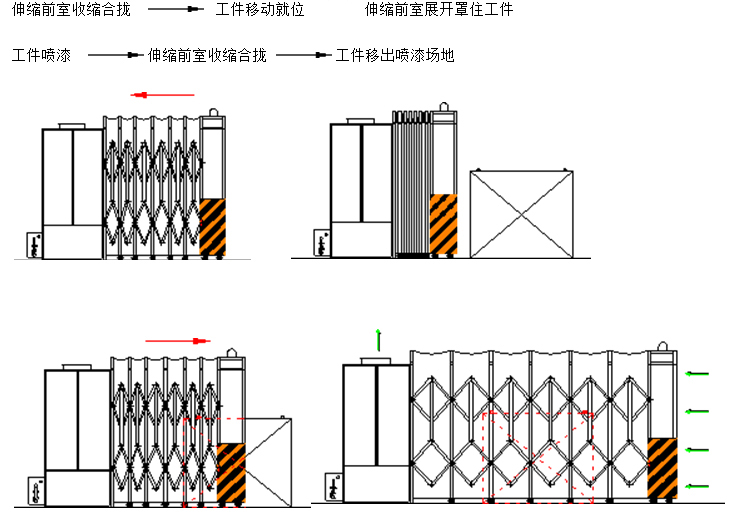 伸缩前室收缩合拢 工件移动就位 伸缩前室展开罩住工件

工件喷漆 伸缩前室收缩合拢 工件移出喷漆场地